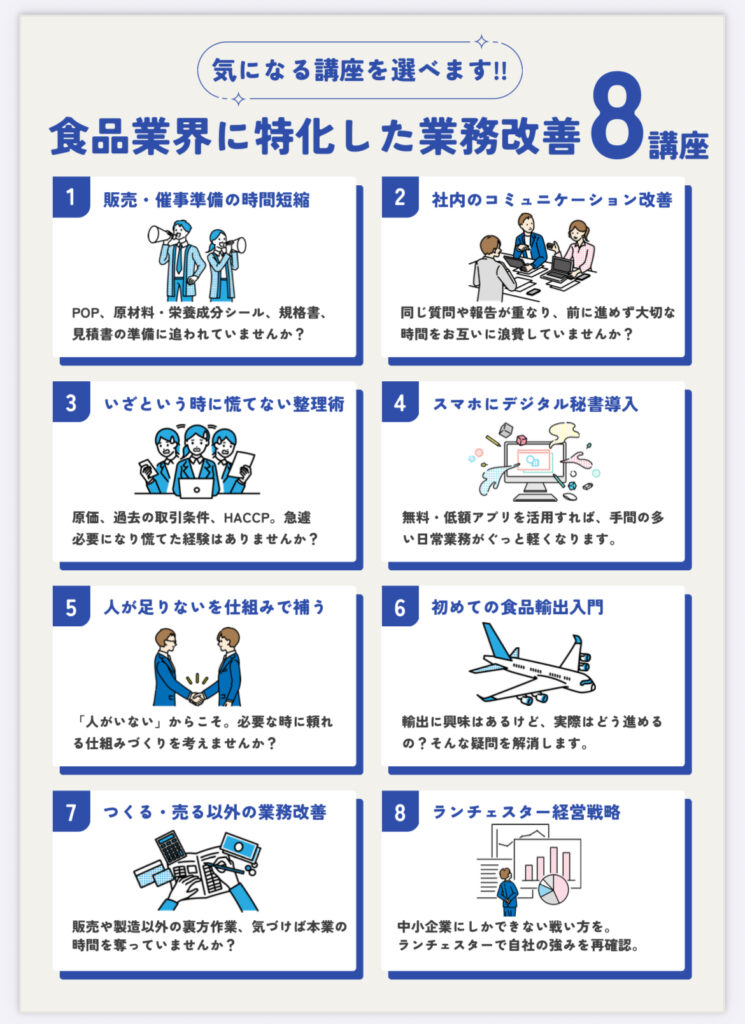 気になる講座を選べます!!

食品業界に特化した業務改善 8講座

1 販売・催事準備の時間短縮

POP、原材料・栄養成分シール、規格書、見積書の準備に追われていませんか？

2 社内のコミュニケーション改善

同じ質問や報告が重なり、前に進めず大切な時間をお互いに浪費していませんか？

3 いざという時に慌てない整理術

原価、過去の取引条件、HACCP。急遽必要になり慌てた経験はありませんか？

4 スマホにデジタル秘書導入

無料・低額アプリを活用すれば、手間の多い日常業務がぐっと軽くなります。

5 人が足りないを仕組みで補う

「人がいない」からこそ。必要な時に頼れる仕組みづくりを考えませんか？

6 初めての食品輸出入門

輸出に興味はあるけど、実際はどう進めるの？そんな疑問を解消します。

7 つくる・売る以外の業務改善

販売や製造以外の裏方作業、気づけば本業の時間を奪っていませんか？

8 ランチェスター経営戦略

中小企業にしかできない戦い方を。ランチェスターで自社の強みを再確認。